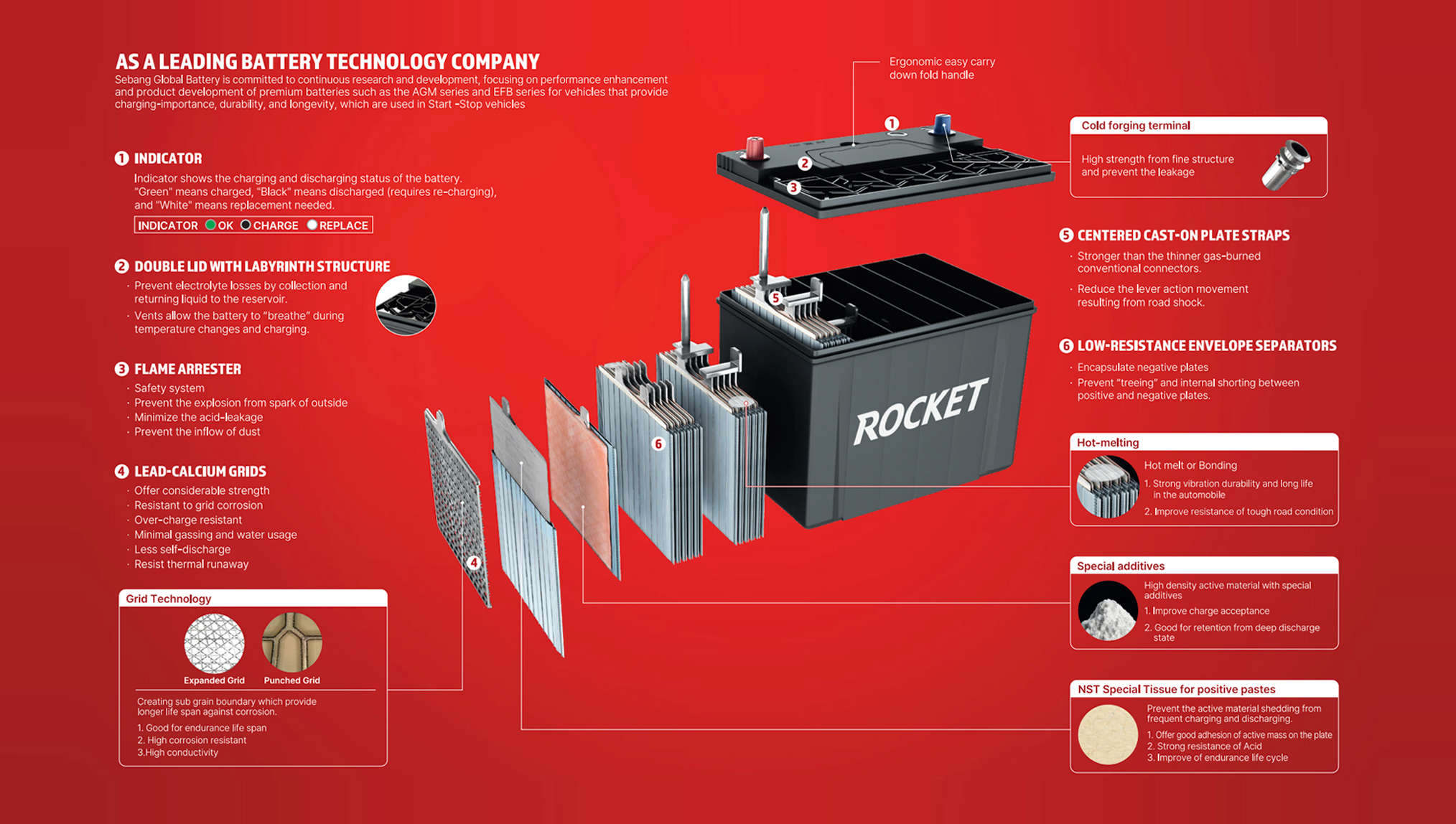 AS A LEADING BATTERY TECHNOLOGY COMPANY

Sebang Global Battery is committed to continuous research and development, focusing on performance enhancement and product development of premium batteries such as the AGM series and EFB series for vehicles that provide charging-importance, durability, and longevity, which are used in Start -Stop vehicles

1 INDICATOR

Indicator shows the charging and discharging status of the battery. "Green" means charged, "Black" means discharged (requires re-charging), and "White" means replacement needed.

INDICATOR OK CHARGE REPLACE

2 DOUBLE LID WITH LABYRINTH STRUCTURE

· Prevent electrolyte losses by collection and returning liquid to the reservoir.
· Vents allow the battery to "breathe" during temperature changes and charging.

3 FLAME ARRESTER

· Safety system
· Prevent the explosion from spark of outside
· Minimize the acid-leakage
· Prevent the inflow of dust

4 LEAD-CALCIUM GRIDS

· Offer considerable strength
· Resistant to grid corrosion
· Over-charge resistant
· Minimal gassing and water usage
· Less self-discharge
· Resist thermal runaway

Grid Technology

Expanded Grid
Punched Grid

Creating sub grain boundary which provide longer life span against corrosion.
1. Good for endurance life span
2. High corrosion resistant
3.High conductivity

Ergonomic easy carry down fold handle

1
2
3
5
6
4

ROCKET

Cold forging terminal

High strength from fine structure and prevent the leakage

5 CENTERED CAST-ON PLATE STRAPS

· Stronger than the thinner gas-burned conventional connectors.
· Reduce the lever action movement resulting from road shock.

6 LOW-RESISTANCE ENVELOPE SEPARATORS

· Encapsulate negative plates
· Prevent "treeing" and internal shorting between positive and negative plates.

Hot-melting

Hot melt or Bonding
1. Strong vibration durability and long life in the automobile
2. Improve resistance of tough road condition

Special additives

High density active material with special additives
1. Improve charge acceptance
2. Good for retention from deep discharge state

NST Special Tissue for positive pastes

Prevent the active material shedding from frequent charging and discharging.
1. Offer good adhesion of active mass on the plate
2. Strong resistance of Acid
3. Improve of endurance life cycle